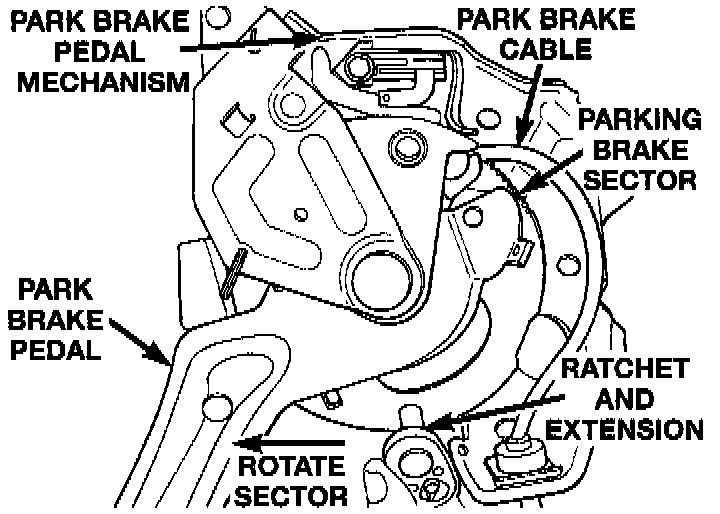 PARK BRAKE PEDAL MECHANISM

PARK BRAKE CABLE

PARKING BRAKE SECTOR

PARK BRAKE PEDAL

RATCHET AND EXTENSION

ROTATE SECTOR