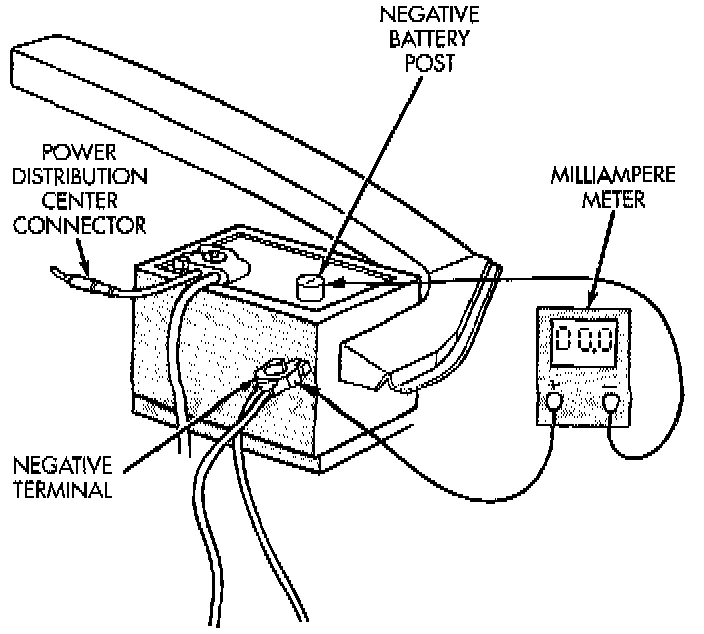 NEGATIVE BATTERY POST

POWER DISTRIBUTION CENTER CONNECTOR

MILLIAMPERE METER

00.0

+

−

NEGATIVE TERMINAL