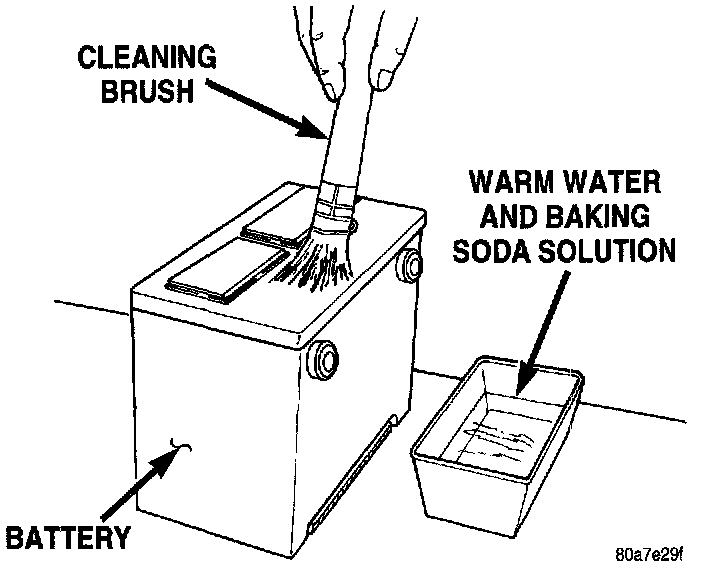 CLEANING BRUSH

WARM WATER AND BAKING SODA SOLUTION

BATTERY

80a7e29f