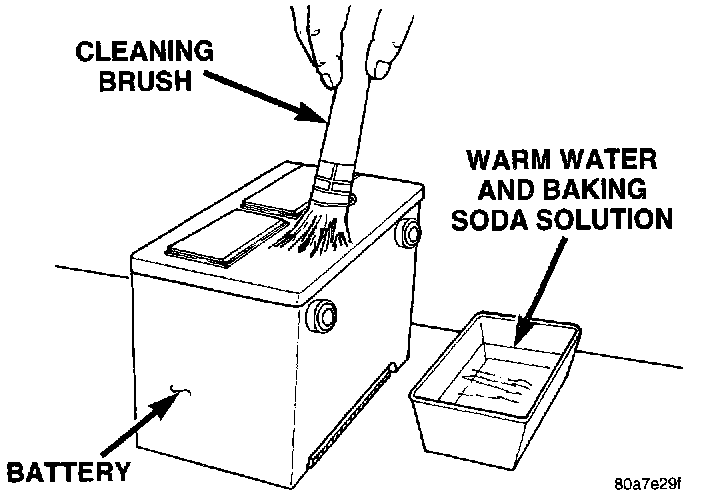 CLEANING BRUSH

WARM WATER AND BAKING SODA SOLUTION

BATTERY

80a7e29f