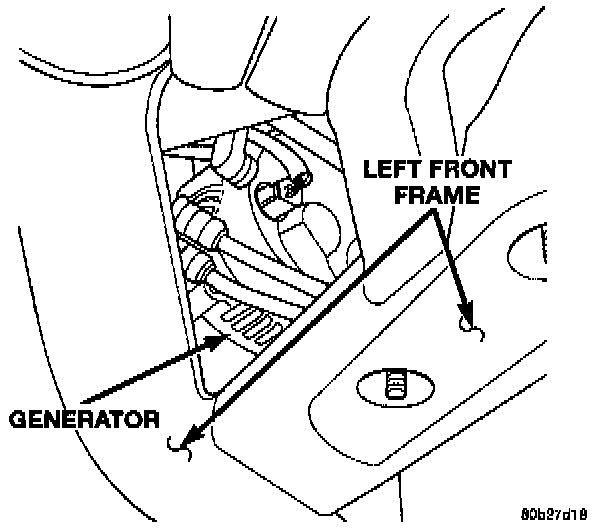 LEFT FRONT FRAME

GENERATOR

80b27d18