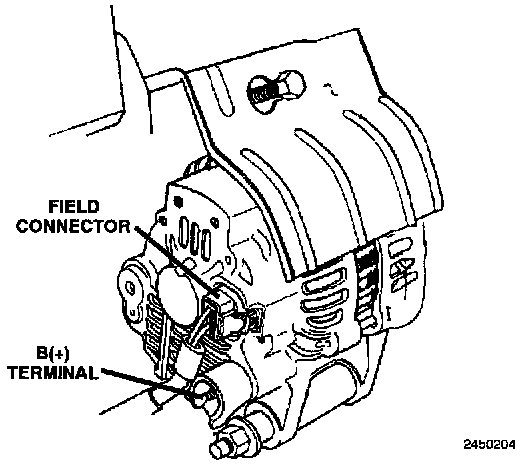 FIELD CONNECTOR

B(+) TERMINAL

2450204