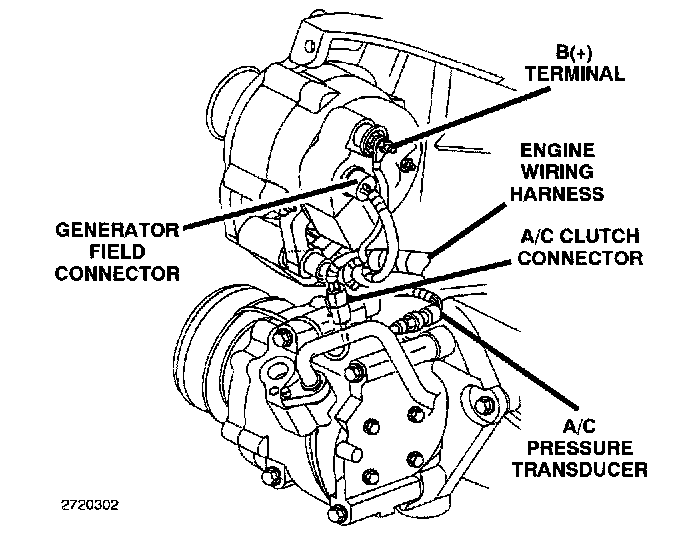 B(+)
TERMINAL

ENGINE
WIRING
HARNESS

GENERATOR
FIELD
CONNECTOR

A/C CLUTCH
CONNECTOR

A/C
PRESSURE
TRANSDUCER

2720302