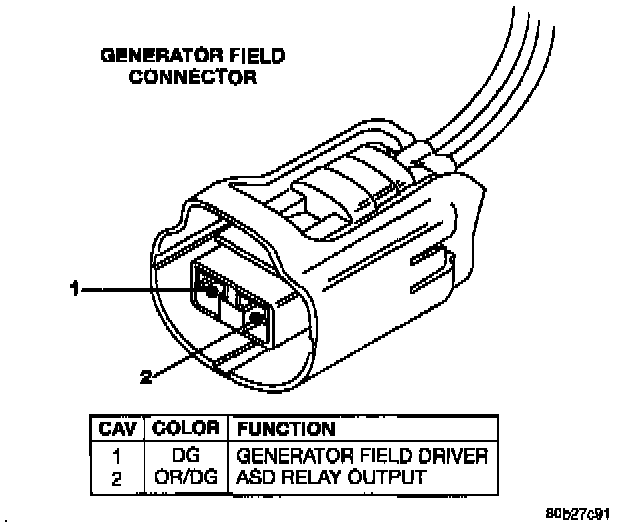 GENERATOR FIELD CONNECTOR

1

2

| CAV | COLOR | FUNCTION |
|---|---|---|
| 1 | DG | GENERATOR FIELD DRIVER |
| 2 | OR/DG | ASD RELAY OUTPUT |

80b27c91