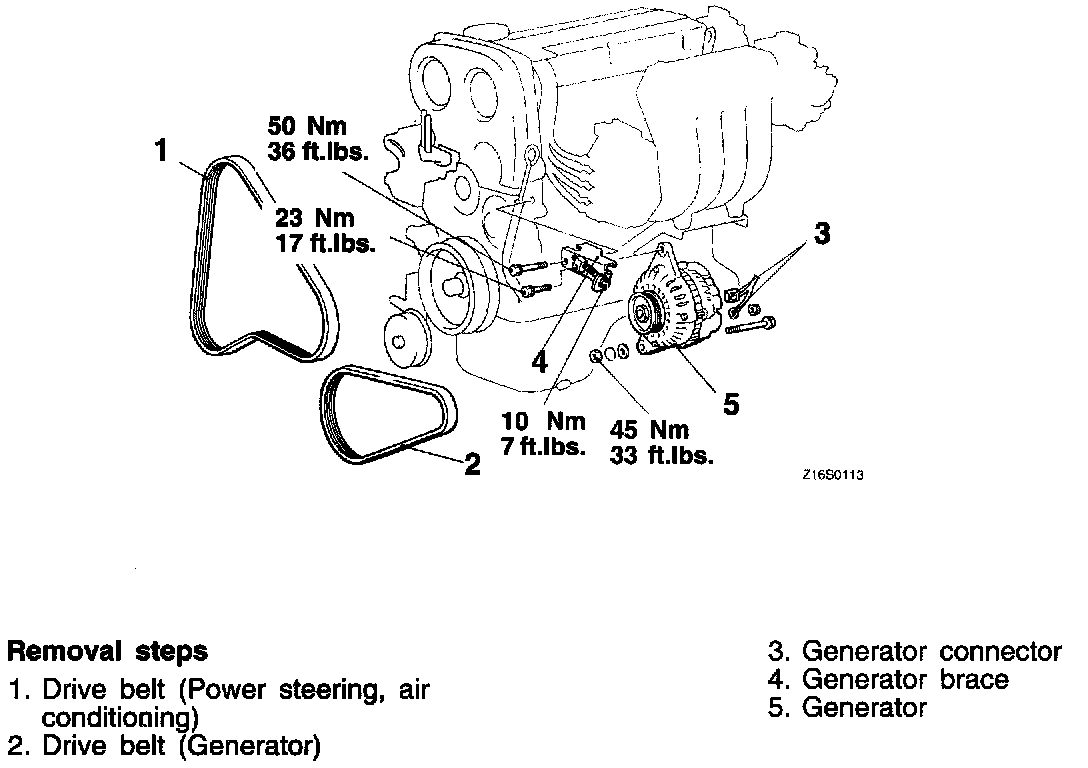 50 Nm
36 ft.lbs.

1

23 Nm
17 ft.lbs.

3

4

5

2

10 Nm
7 ft.lbs.

45 Nm
33 ft.lbs.

Z16S0113

Removal steps
1. Drive belt (Power steering, air conditioning)
2. Drive belt (Generator)

3. Generator connector
4. Generator brace
5. Generator