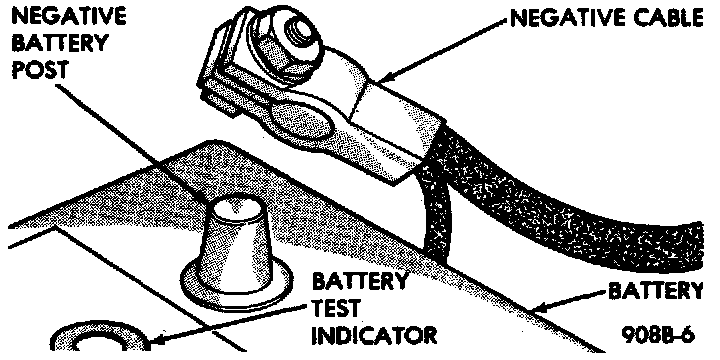 NEGATIVE BATTERY POST

NEGATIVE CABLE

BATTERY TEST INDICATOR

BATTERY

908B-6