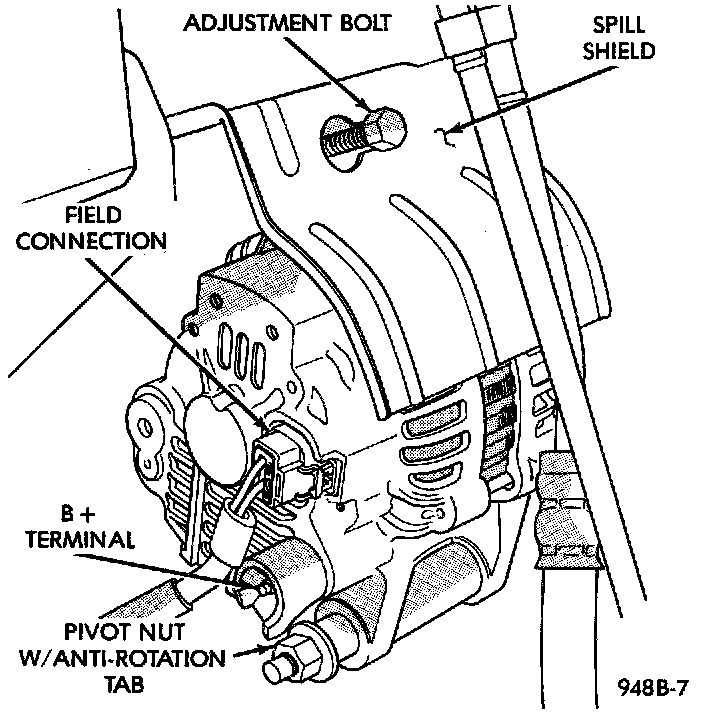 ADJUSTMENT BOLT

SPILL SHIELD

FIELD CONNECTION

B + TERMINAL

PIVOT NUT W/ANTI-ROTATION TAB

948B-7