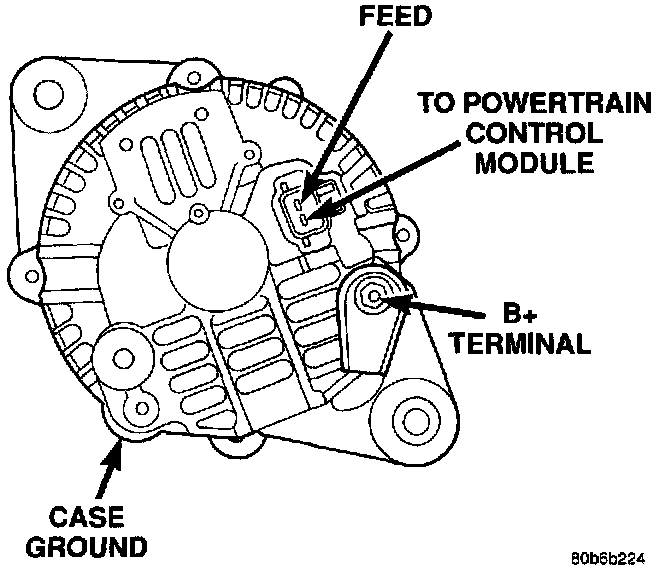 FEED

TO POWERTRAIN CONTROL MODULE

B+ TERMINAL

CASE GROUND

80b6b224