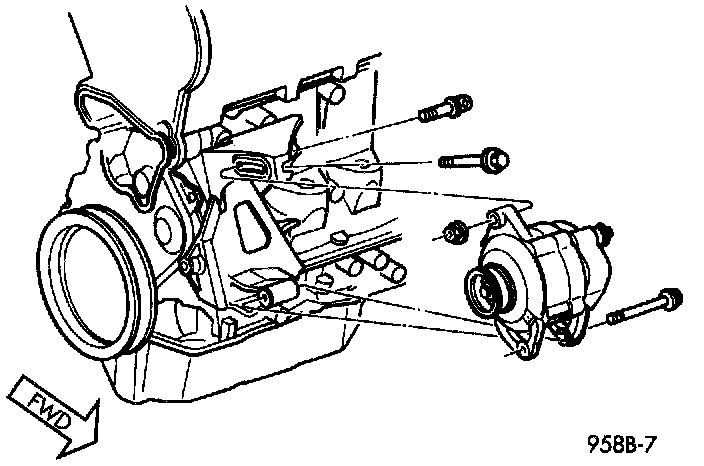 FWD

958B-7