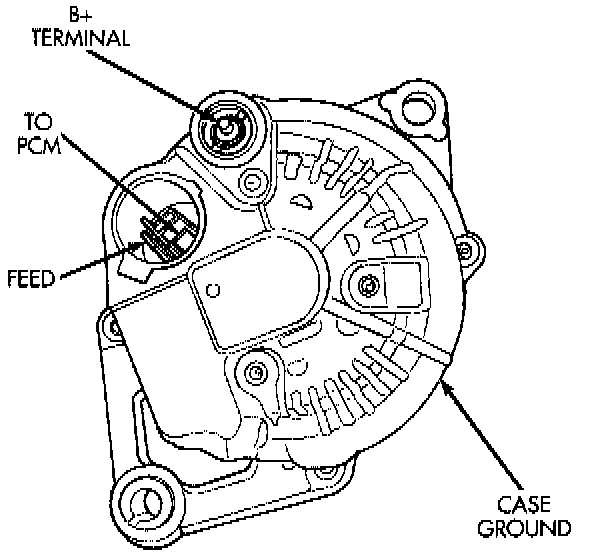 B+
TERMINAL

TO
PCM

FEED

CASE
GROUND