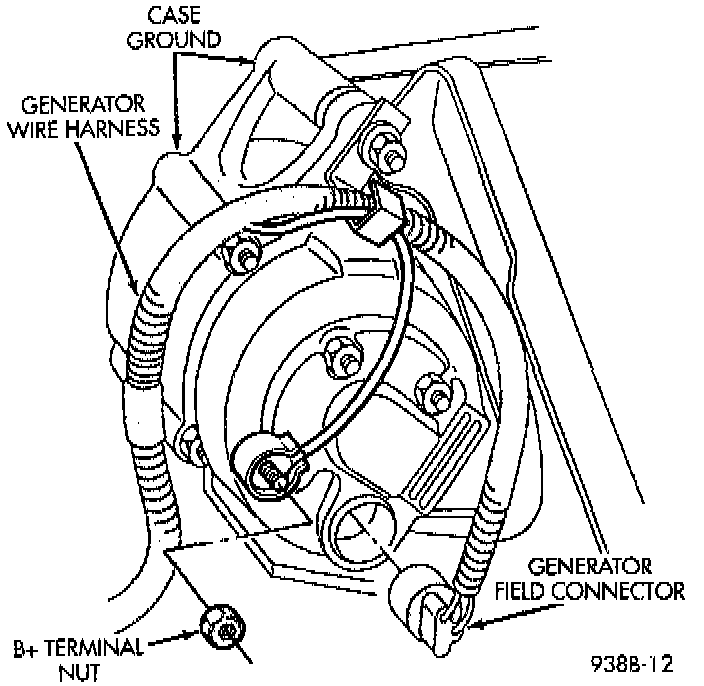 CASE GROUND

GENERATOR WIRE HARNESS

GENERATOR FIELD CONNECTOR

B+ TERMINAL NUT

938B-12