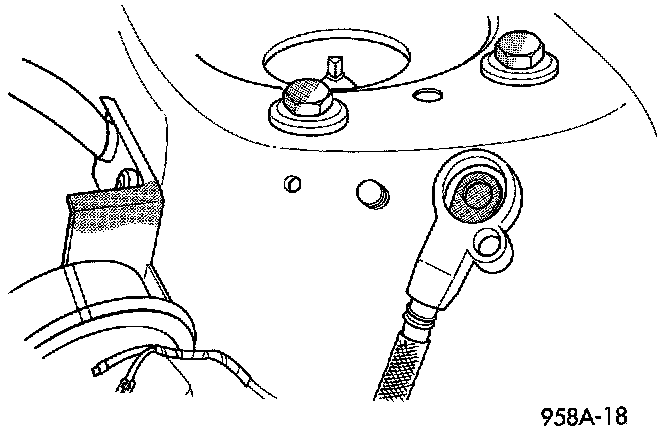 958A-18