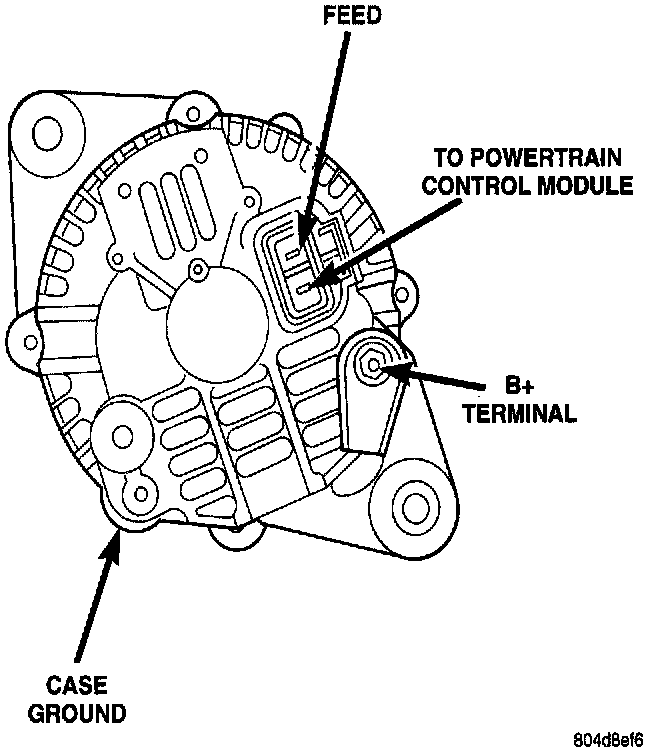 FEED

TO POWERTRAIN CONTROL MODULE

B+ TERMINAL

CASE GROUND

804d8ef6