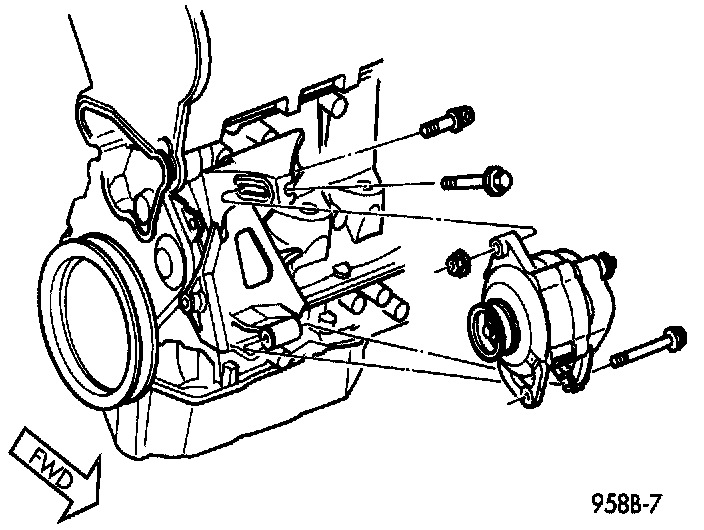 FWD

958B-7