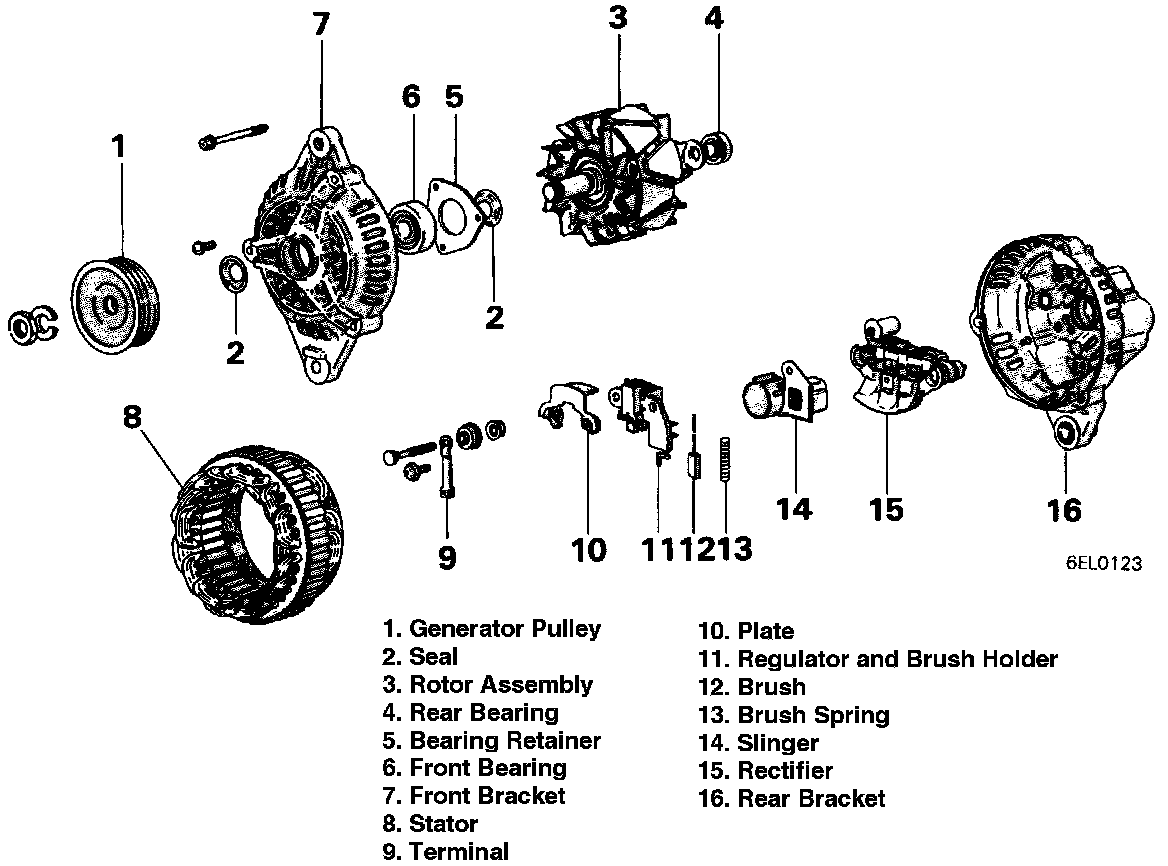 7
3
4
6
5
1
2
2
8
9
10
11
12
13
14
15
16
6EL0123

1. Generator Pulley
2. Seal
3. Rotor Assembly
4. Rear Bearing
5. Bearing Retainer
6. Front Bearing
7. Front Bracket
8. Stator
9. Terminal

10. Plate
11. Regulator and Brush Holder
12. Brush
13. Brush Spring
14. Slinger
15. Rectifier
16. Rear Bracket