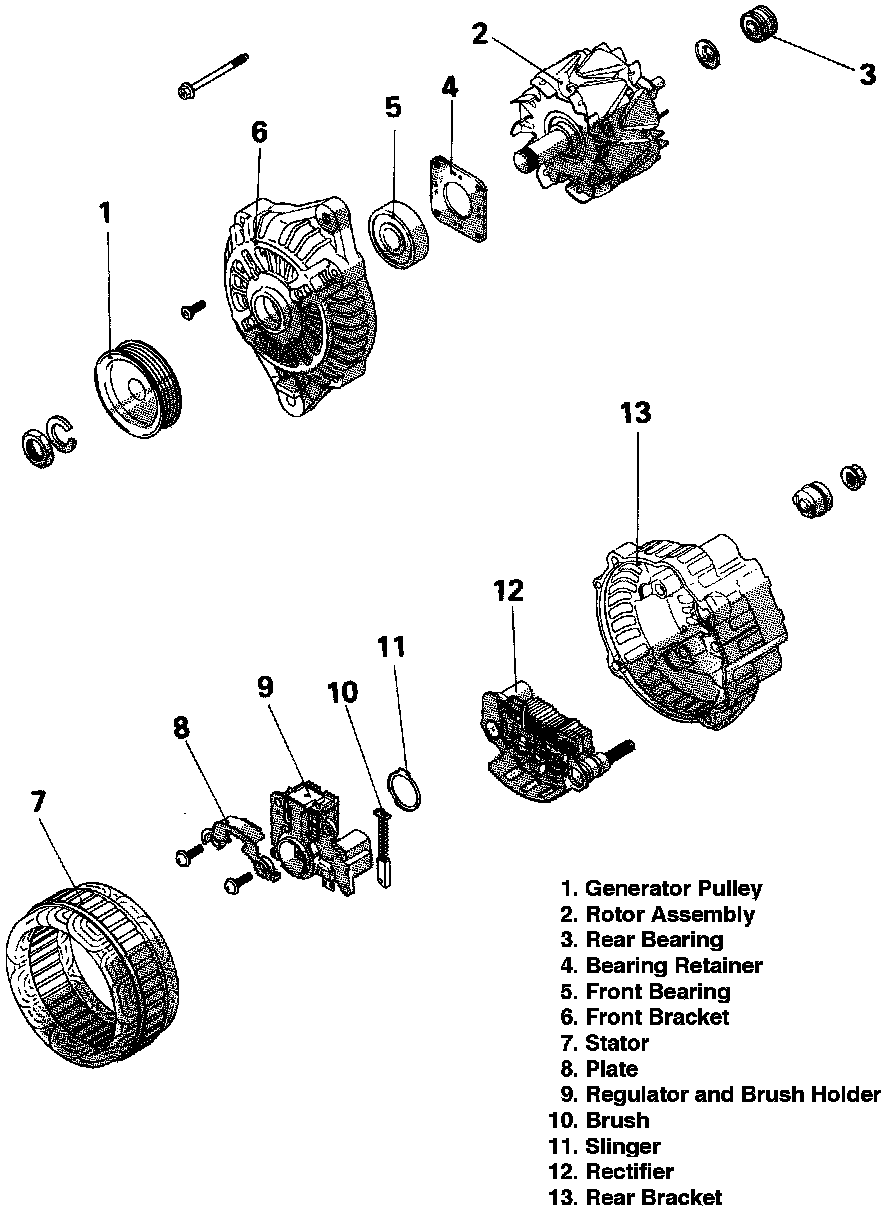 2
3
4
5
6
1
13
12
11
9
10
8
7

1. Generator Pulley
2. Rotor Assembly
3. Rear Bearing
4. Bearing Retainer
5. Front Bearing
6. Front Bracket
7. Stator
8. Plate
9. Regulator and Brush Holder
10. Brush
11. Slinger
12. Rectifier
13. Rear Bracket