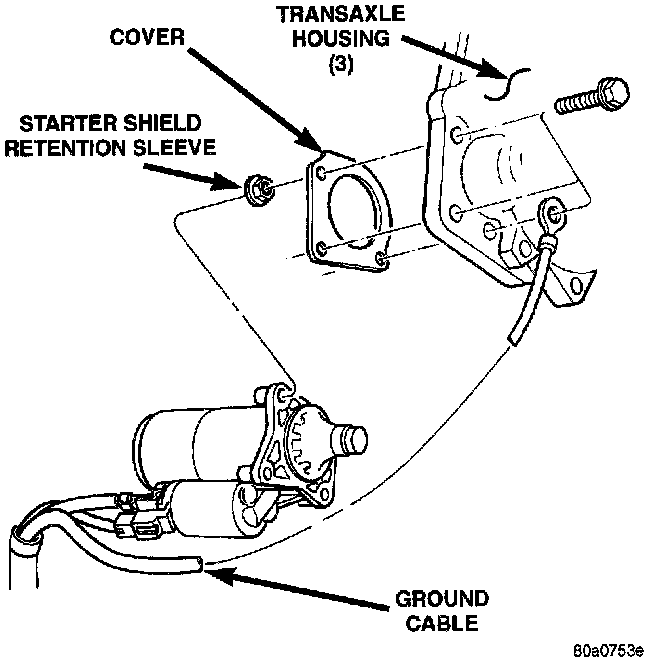 COVER

TRANSAXLE HOUSING (3)

STARTER SHIELD RETENTION SLEEVE

GROUND CABLE

80a0753e