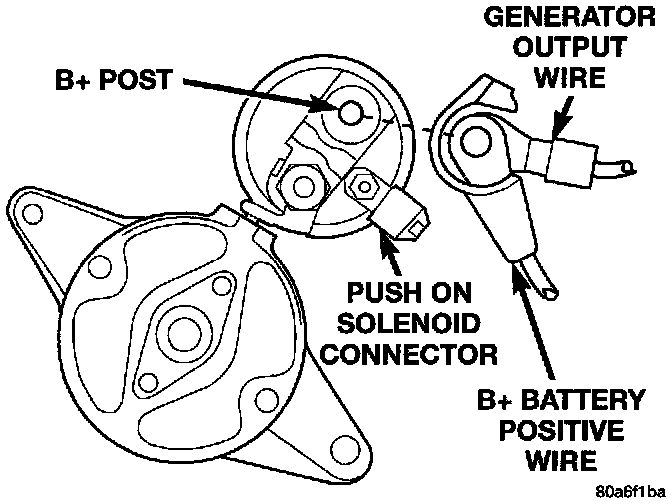 GENERATOR OUTPUT WIRE

B+ POST

PUSH ON SOLENOID CONNECTOR

B+ BATTERY POSITIVE WIRE

80a6f1ba