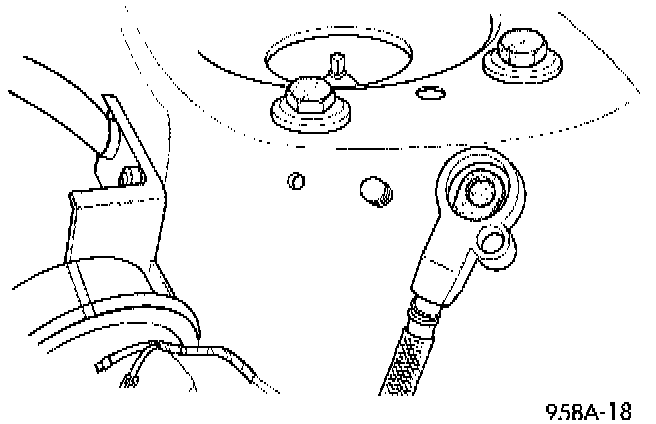 958A-18