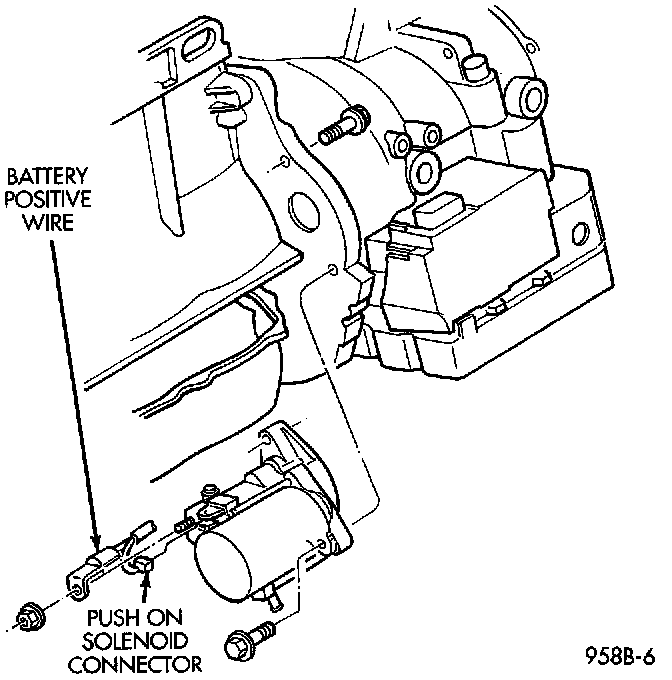 BATTERY POSITIVE WIRE

PUSH ON SOLENOID CONNECTOR

958B-6