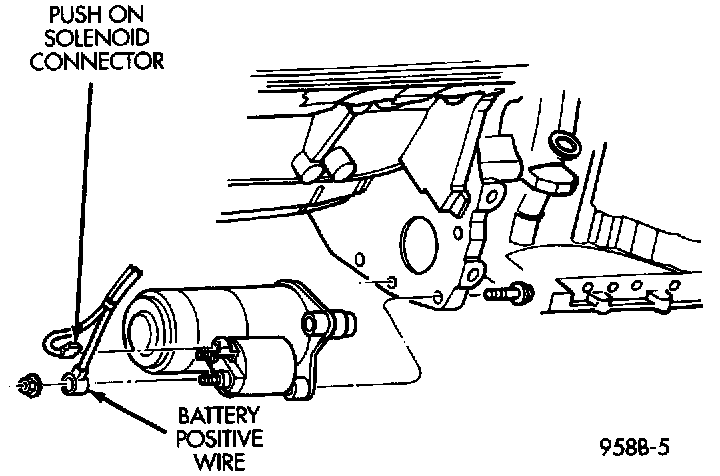 PUSH ON SOLENOID CONNECTOR

BATTERY POSITIVE WIRE

958B-5