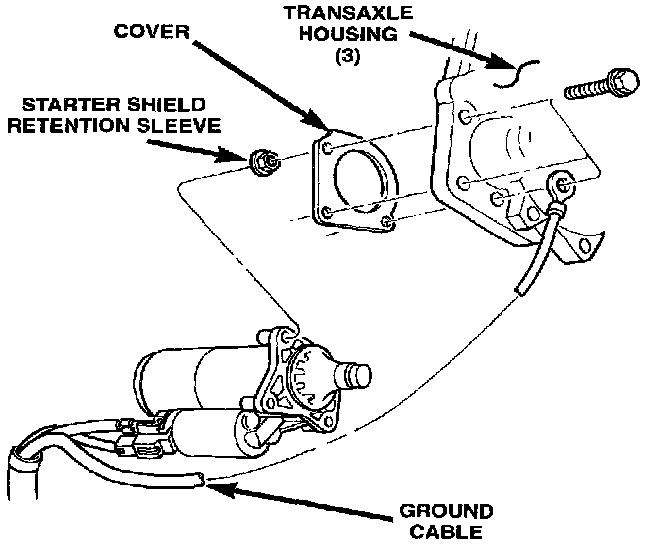 TRANSAXLE HOUSING (3)

COVER

STARTER SHIELD RETENTION SLEEVE

GROUND CABLE