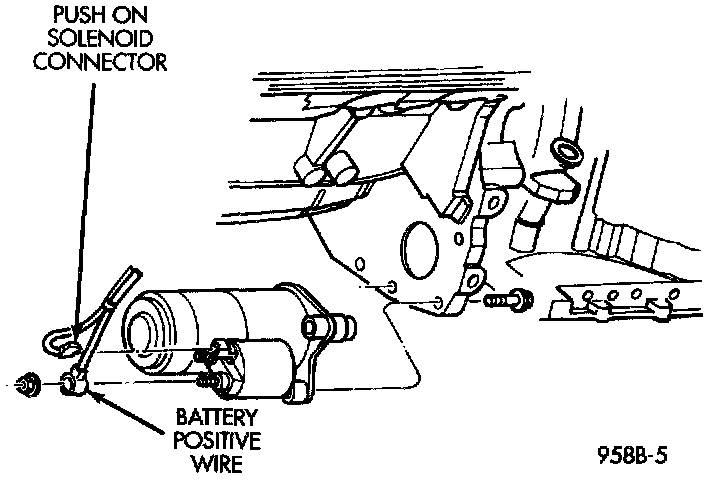 PUSH ON
SOLENOID
CONNECTOR

BATTERY
POSITIVE
WIRE

958B-5