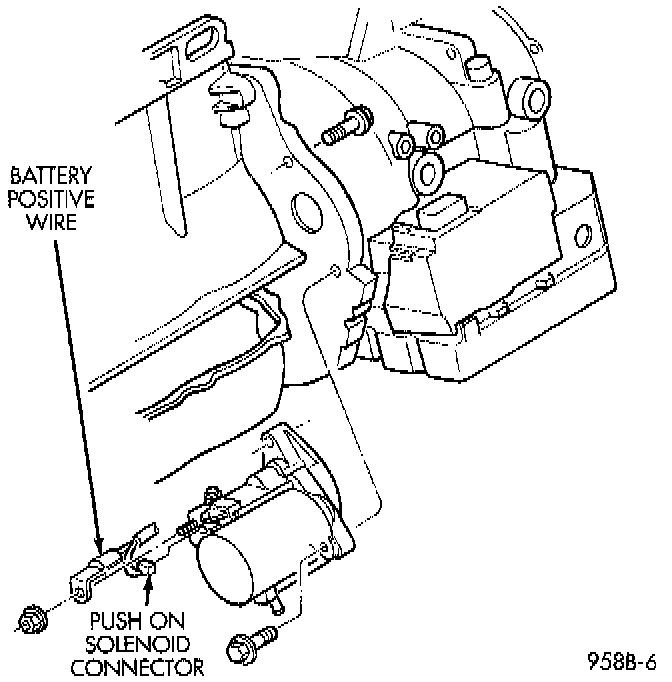 BATTERY POSITIVE WIRE

PUSH ON SOLENOID CONNECTOR

958B-6