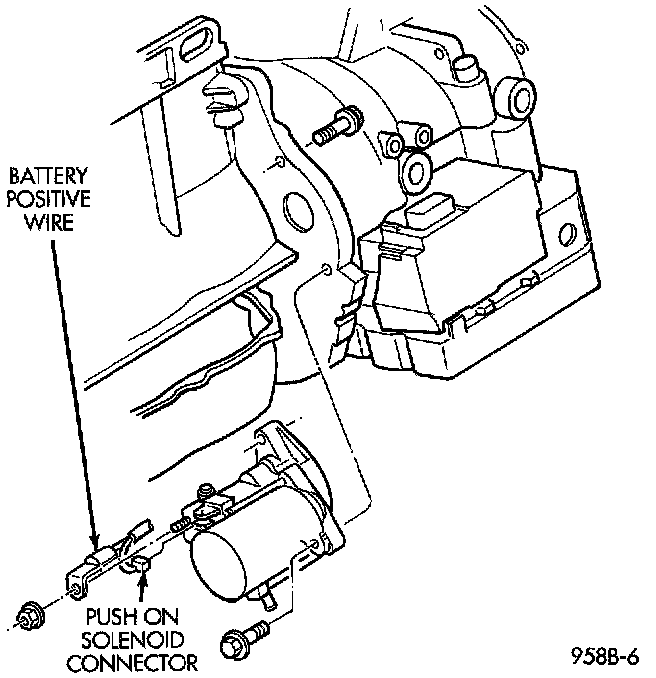 BATTERY POSITIVE WIRE

PUSH ON SOLENOID CONNECTOR

958B-6