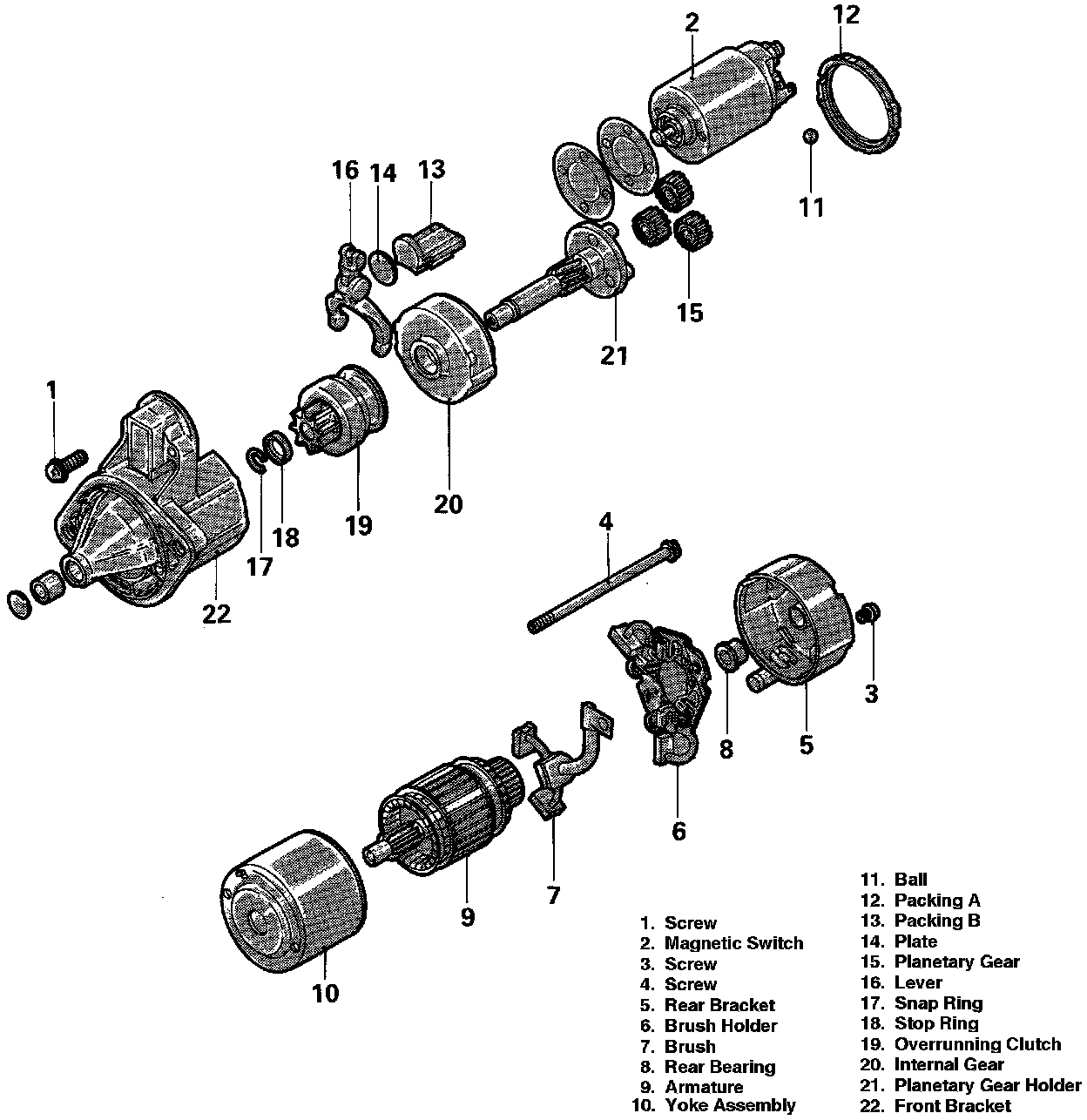 2
12
16
14
13
11
15
21
1
20
19
18
17
22
4
3
8
5
6
7
9
10

1. Screw
2. Magnetic Switch
3. Screw
4. Screw
5. Rear Bracket
6. Brush Holder
7. Brush
8. Rear Bearing
9. Armature
10. Yoke Assembly

11. Ball
12. Packing A
13. Packing B
14. Plate
15. Planetary Gear
16. Lever
17. Snap Ring
18. Stop Ring
19. Overrunning Clutch
20. Internal Gear
21. Planetary Gear Holder
22. Front Bracket