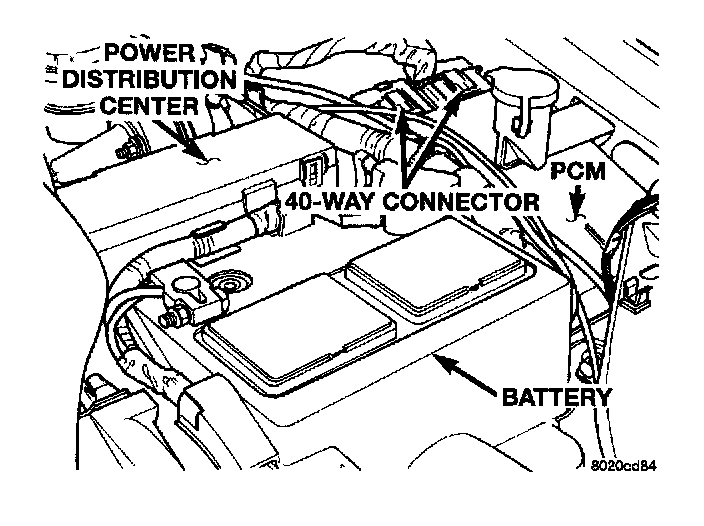 POWER
DISTRIBUTION
CENTER

40-WAY CONNECTOR

PCM

BATTERY

8020cd84