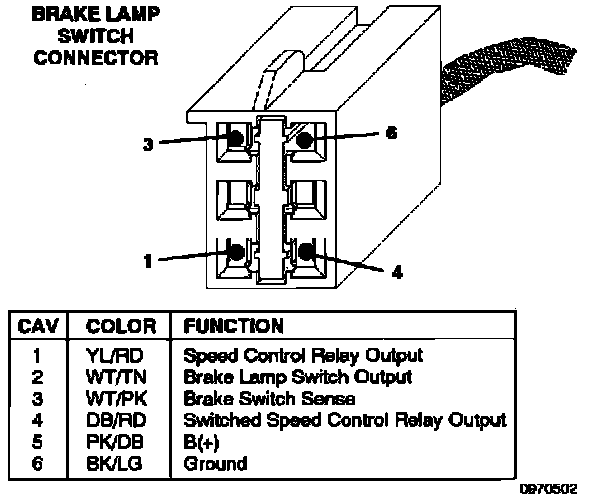 BRAKE LAMP SWITCH CONNECTOR

3

6

1

4

| CAV | COLOR | FUNCTION |
|---|---|---|
| 1 | YL/RD | Speed Control Relay Output |
| 2 | WT/TN | Brake Lamp Switch Output |
| 3 | WT/PK | Brake Switch Sense |
| 4 | DB/RD | Switched Speed Control Relay Output |
| 5 | PK/DB | B(+) |
| 6 | BK/LG | Ground |

0970502