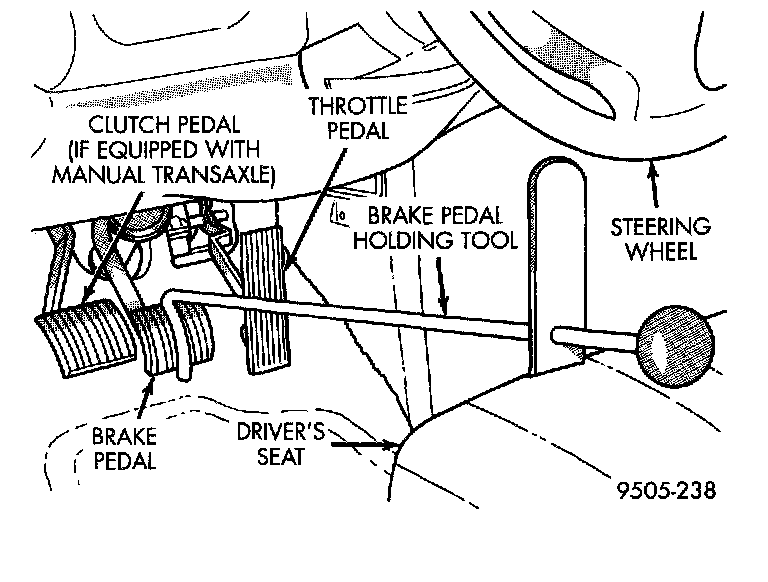 CLUTCH PEDAL (IF EQUIPPED WITH MANUAL TRANSAXLE)

THROTTLE PEDAL

BRAKE PEDAL HOLDING TOOL

STEERING WHEEL

BRAKE PEDAL

DRIVER'S SEAT

9505-238