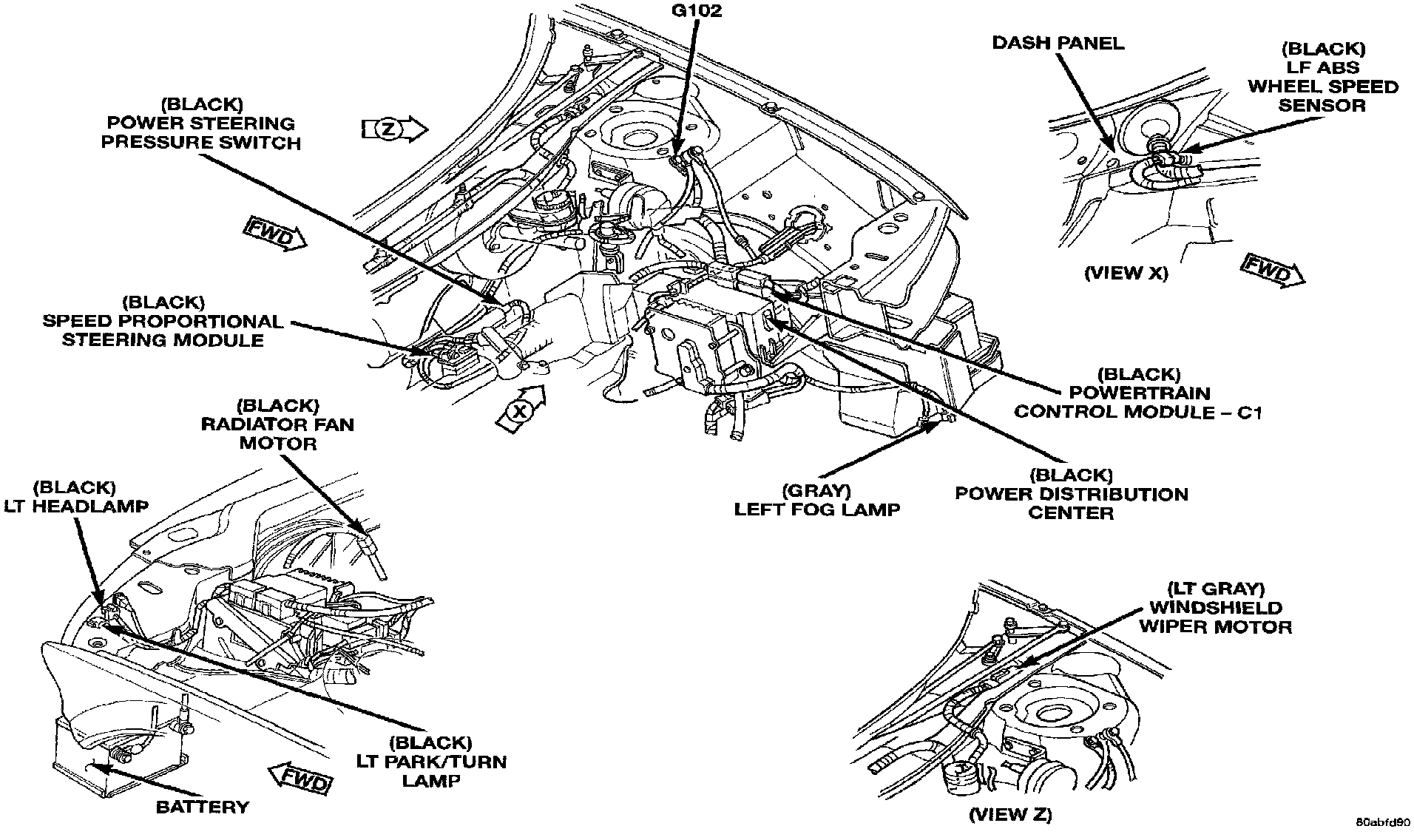 G102

DASH PANEL

(BLACK)
LF ABS
WHEEL SPEED
SENSOR

(BLACK)
POWER STEERING
PRESSURE SWITCH

Z

FWD

(VIEW X)

FWD

(BLACK)
SPEED PROPORTIONAL
STEERING MODULE

X

(BLACK)
POWERTRAIN
CONTROL MODULE – C1

(BLACK)
RADIATOR FAN
MOTOR

(BLACK)
LT HEADLAMP

(GRAY)
LEFT FOG LAMP

(BLACK)
POWER DISTRIBUTION
CENTER

(LT GRAY)
WINDSHIELD
WIPER MOTOR

(BLACK)
LT PARK/TURN
LAMP

FWD

BATTERY

(VIEW Z)

80abfd90