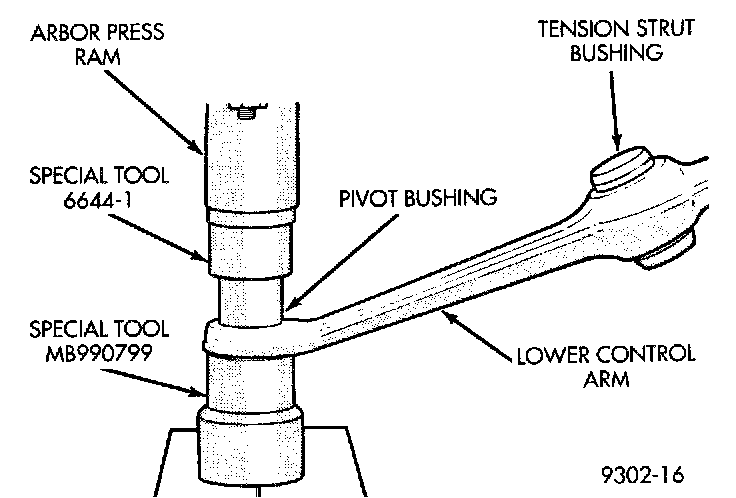 ARBOR PRESS RAM

TENSION STRUT BUSHING

SPECIAL TOOL 6644-1

PIVOT BUSHING

SPECIAL TOOL MB990799

LOWER CONTROL ARM

9302-16