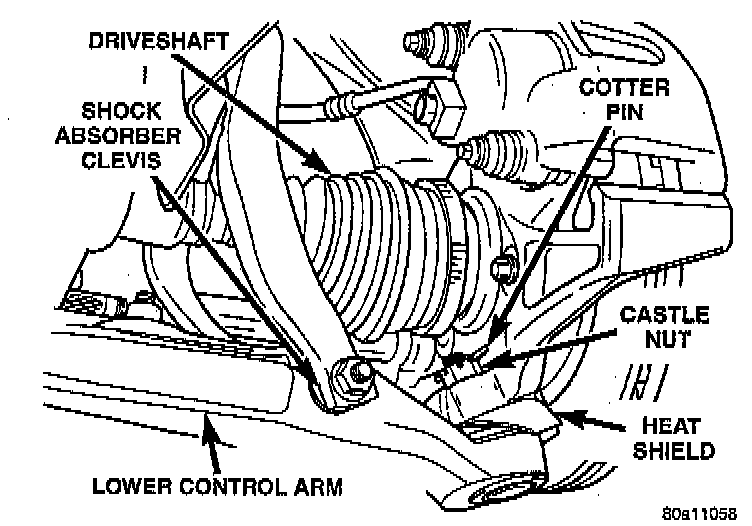 DRIVESHAFT

SHOCK ABSORBER CLEVIS

COTTER PIN

CASTLE NUT

HEAT SHIELD

LOWER CONTROL ARM

80a11058