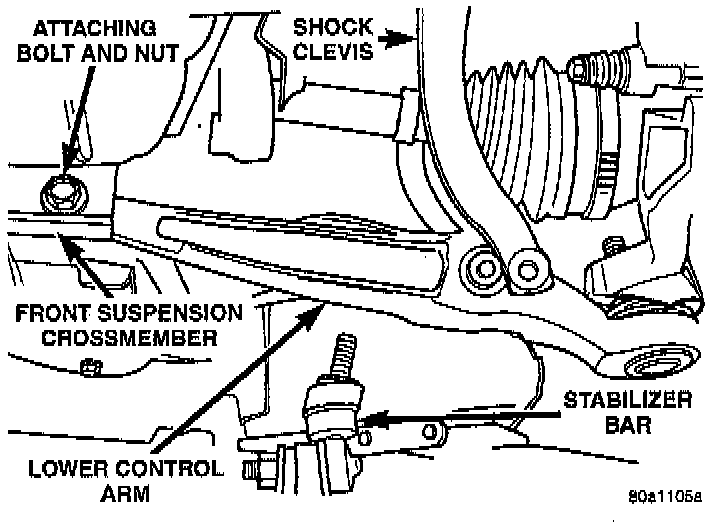 ATTACHING BOLT AND NUT

SHOCK CLEVIS

FRONT SUSPENSION CROSSMEMBER

STABILIZER BAR

LOWER CONTROL ARM

80a1105a