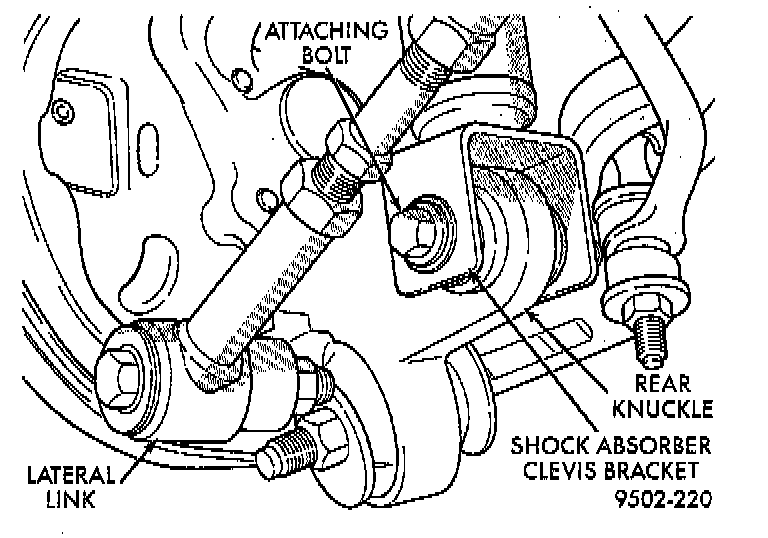 ATTACHING BOLT

REAR KNUCKLE

SHOCK ABSORBER CLEVIS BRACKET

LATERAL LINK

9502-220