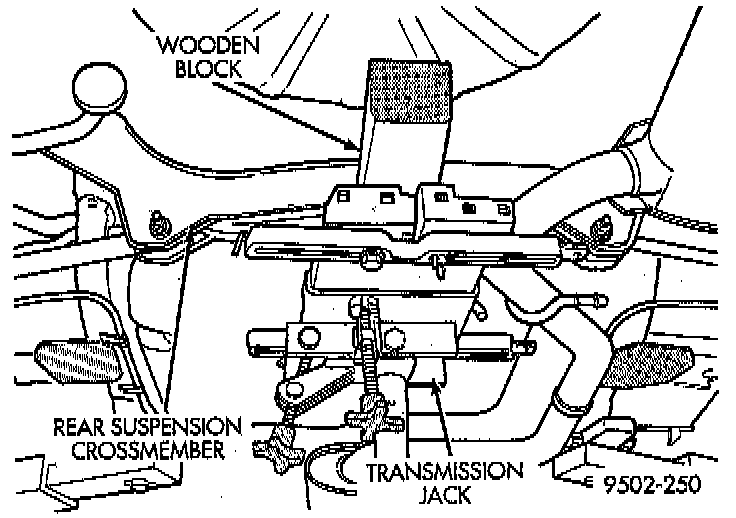 WOODEN BLOCK

REAR SUSPENSION CROSSMEMBER

TRANSMISSION JACK

9502-250