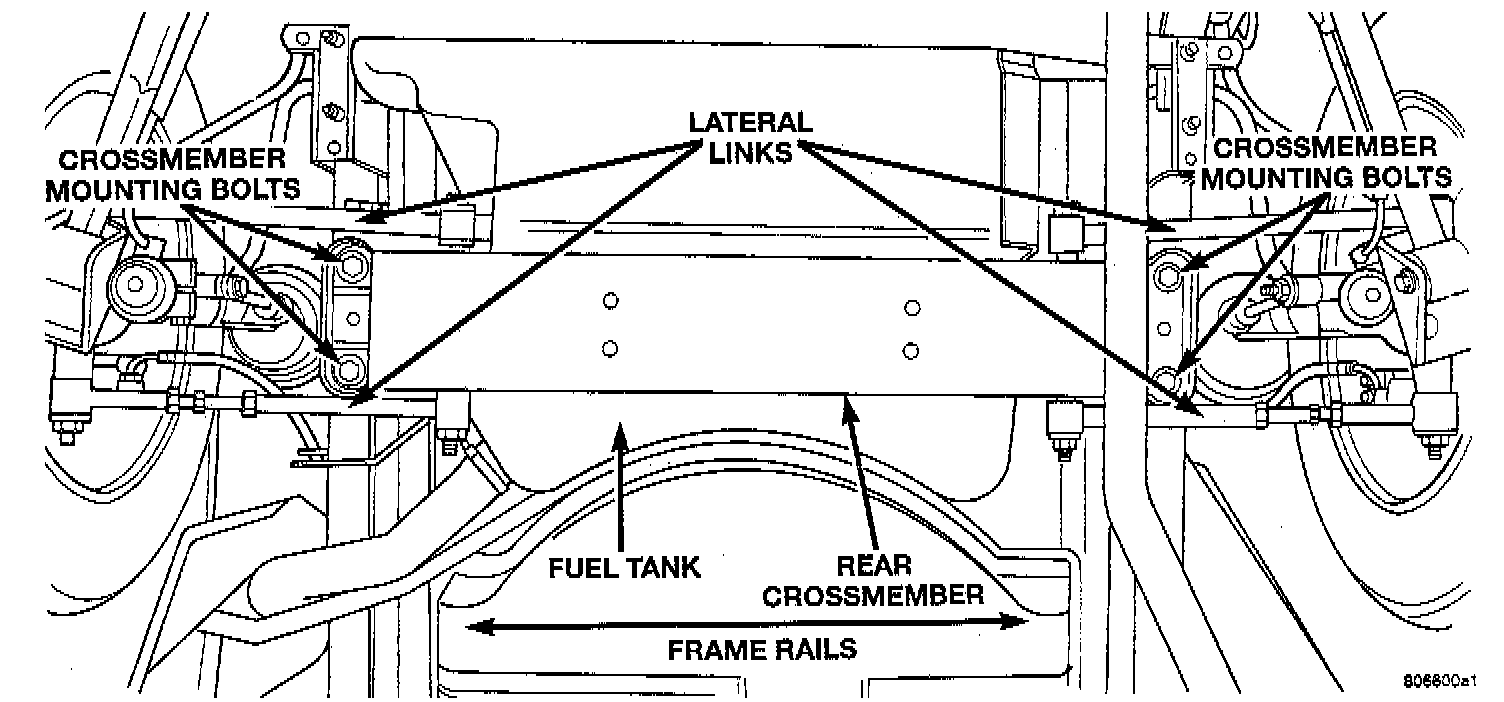 CROSSMEMBER MOUNTING BOLTS

LATERAL LINKS

CROSSMEMBER MOUNTING BOLTS

FUEL TANK

REAR CROSSMEMBER

FRAME RAILS

806600a1