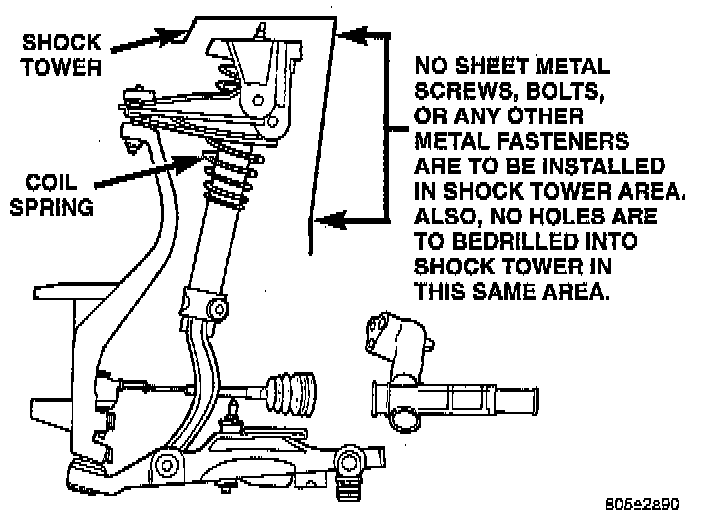 SHOCK TOWER

COIL SPRING

NO SHEET METAL SCREWS, BOLTS, OR ANY OTHER METAL FASTENERS ARE TO BE INSTALLED IN SHOCK TOWER AREA. ALSO, NO HOLES ARE TO BEDRILLED INTO SHOCK TOWER IN THIS SAME AREA.

805e2a90