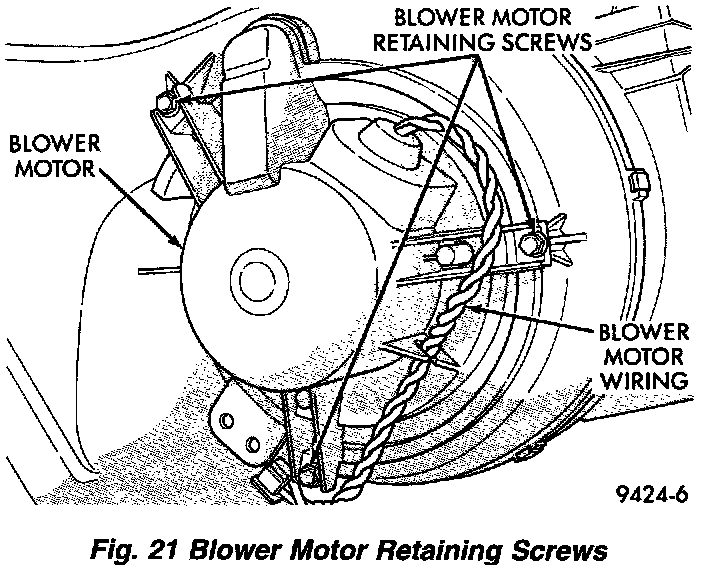 BLOWER MOTOR RETAINING SCREWS

BLOWER MOTOR

BLOWER MOTOR WIRING

9424-6

Fig. 21 Blower Motor Retaining Screws