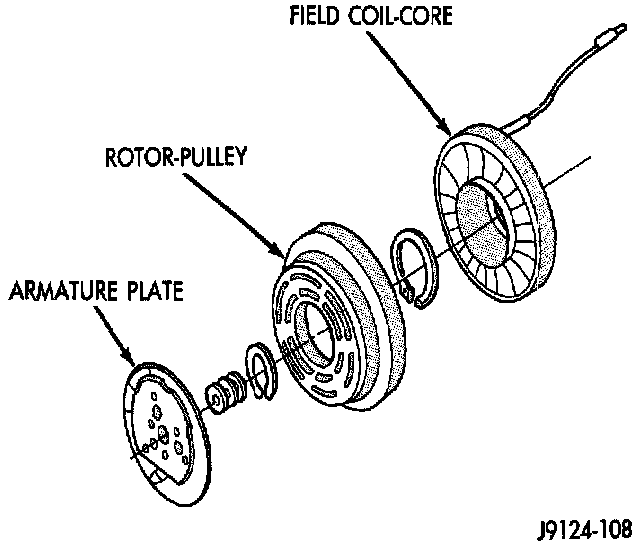 FIELD COIL-CORE
ROTOR-PULLEY
ARMATURE PLATE
J9124-108