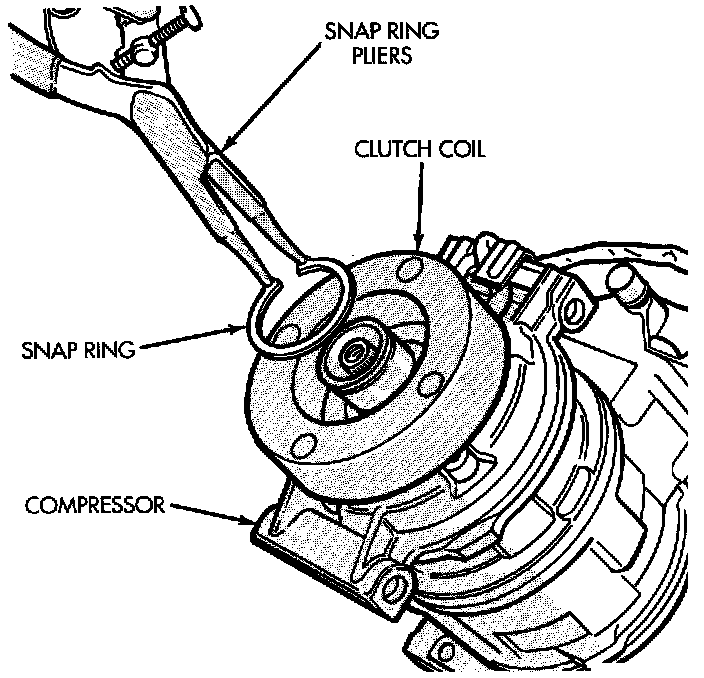 SNAP RING PLIERS

CLUTCH COIL

SNAP RING

COMPRESSOR