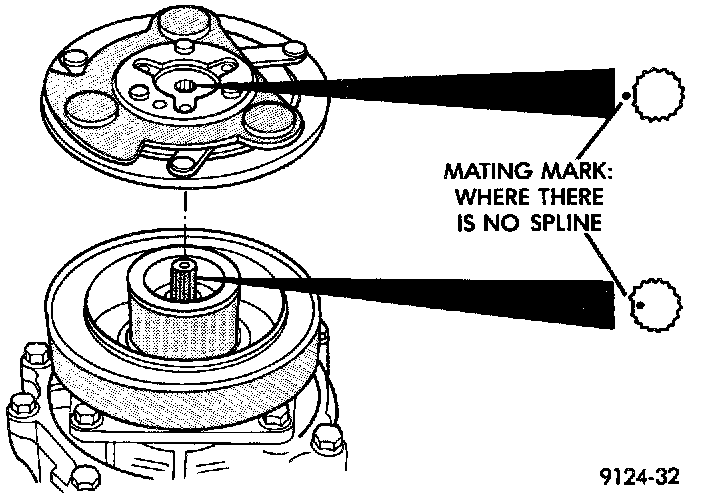 MATING MARK:
WHERE THERE
IS NO SPLINE

9124-32