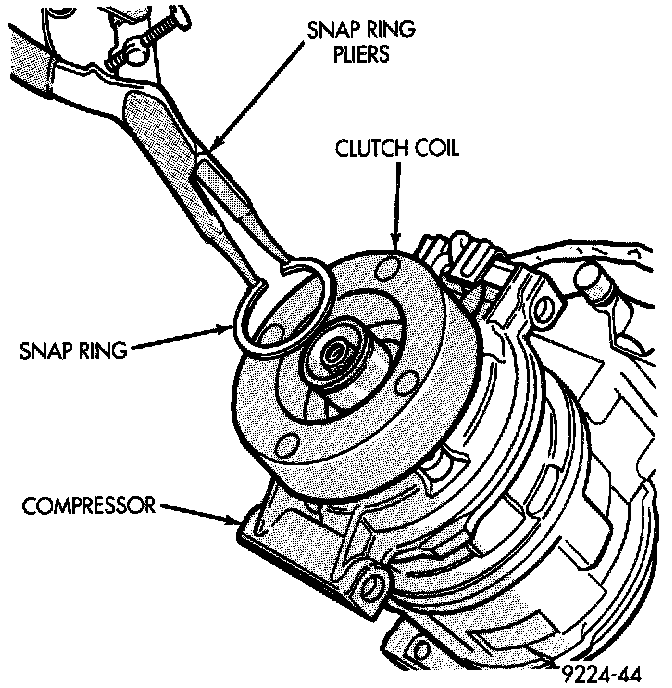 SNAP RING PLIERS

CLUTCH COIL

SNAP RING

COMPRESSOR

9224-44