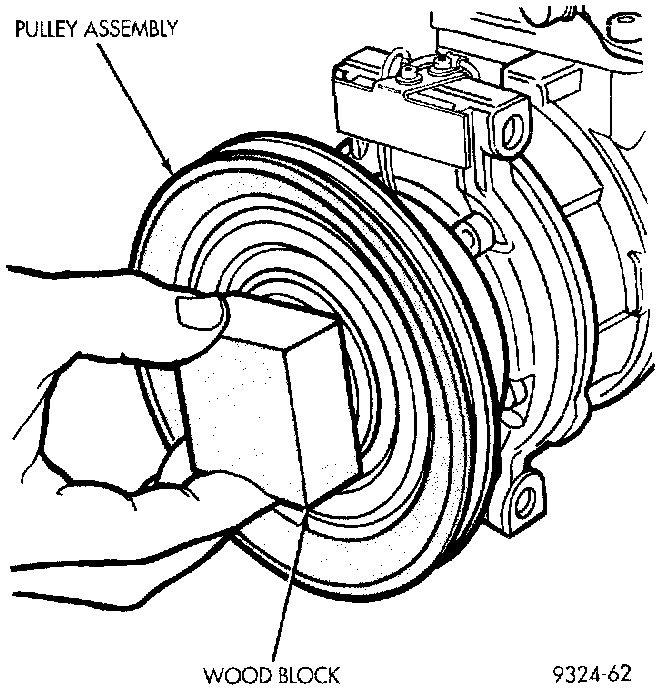 PULLEY ASSEMBLY

WOOD BLOCK

9324-62