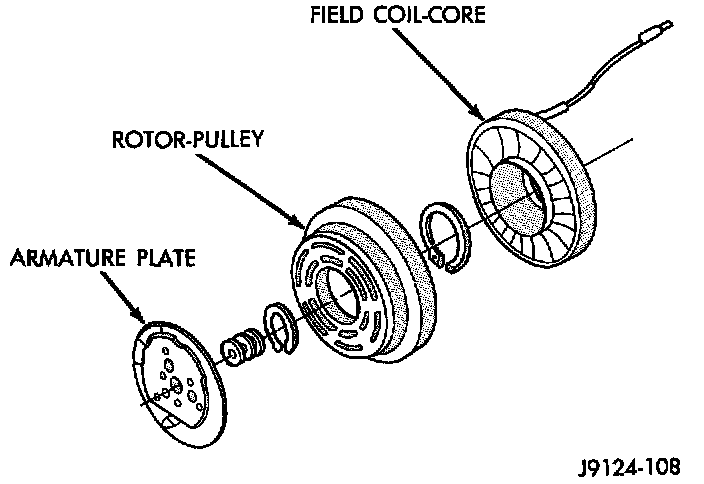 FIELD COIL-CORE

ROTOR-PULLEY

ARMATURE PLATE

J9124-108