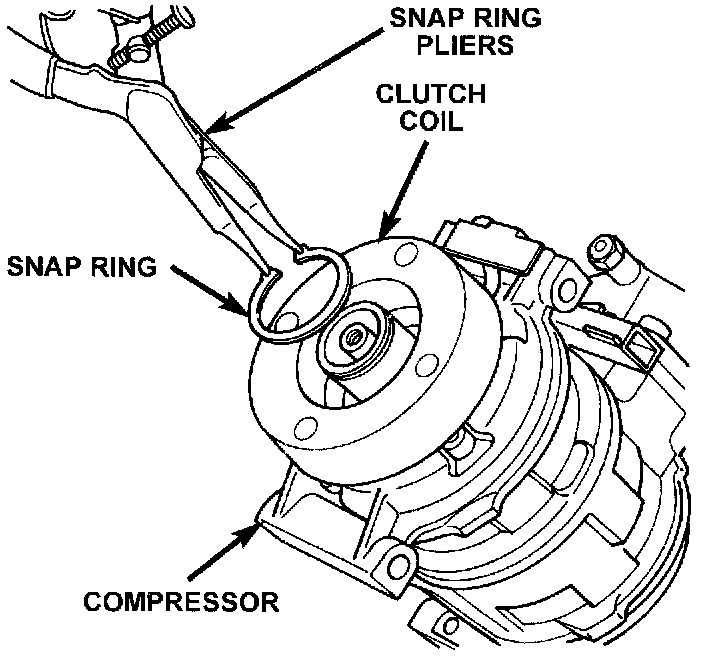 SNAP RING PLIERS

CLUTCH COIL

SNAP RING

COMPRESSOR