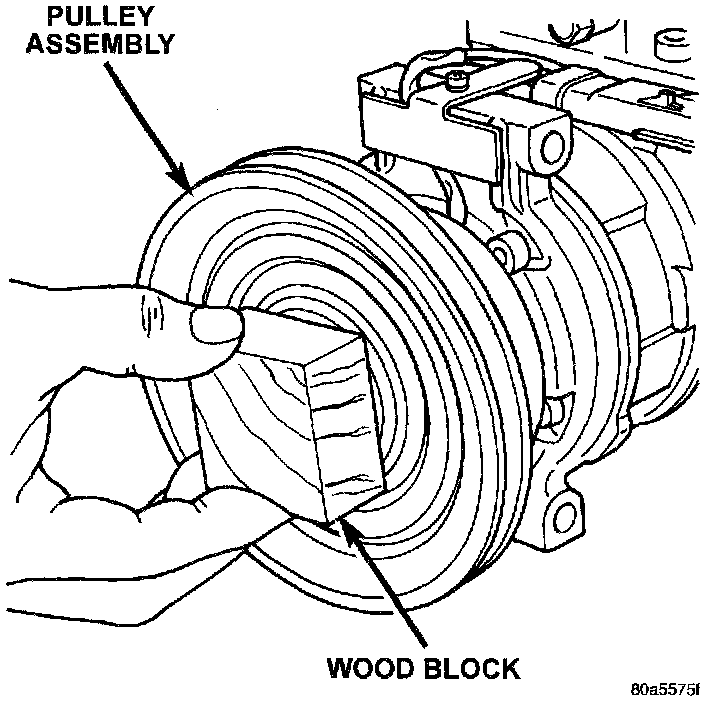 PULLEY ASSEMBLY

WOOD BLOCK

80a5575f